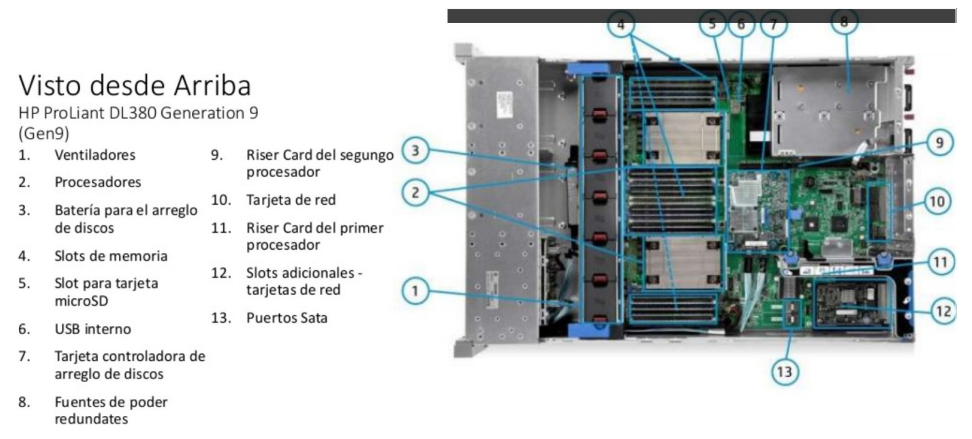 Visto desde Arriba
HP ProLiant DL380 Generation 9 (Gen9)

1. Ventiladores
2. Procesadores
3. Batería para el arreglo de discos
4. Slots de memoria
5. Slot para tarjeta microSD
6. USB interno
7. Tarjeta controladora de arreglo de discos
8. Fuentes de poder redundates

9. Riser Card del segungo procesador
10. Tarjeta de red
11. Riser Card del primer procesador
12. Slots adicionales - tarjetas de red
13. Puertos Sata

4
5
6
7
8
3
9
2
10
11
1
12
13